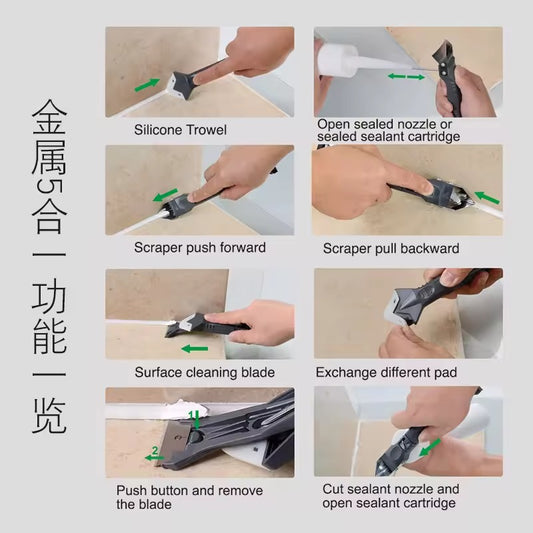 金属5合一功能一览

Silicone Trowel

Open sealed nozzle or sealed sealant cartridge

Scraper push forward

Scraper pull backward

Surface cleaning blade

Exchange different pad

1

2

Push button and remove the blade

Cut sealant nozzle and open sealant cartridge