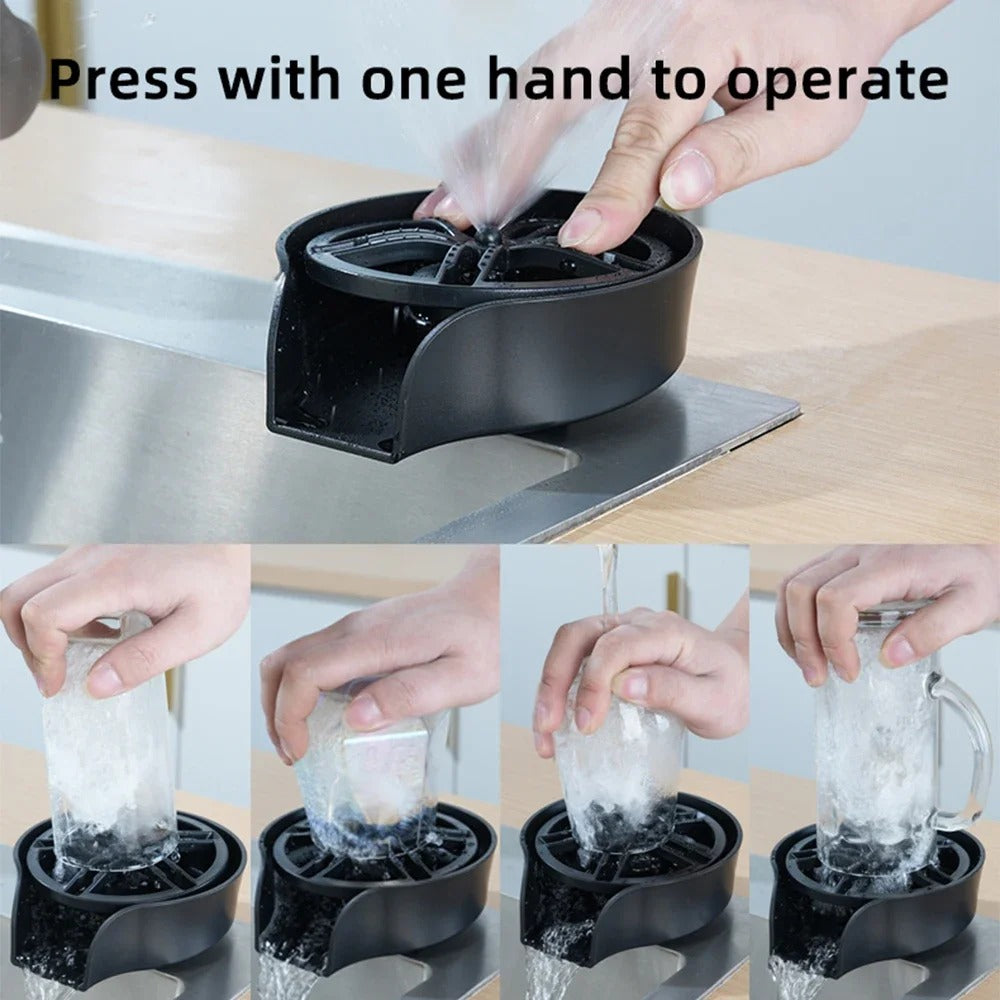 Press with one hand to operate