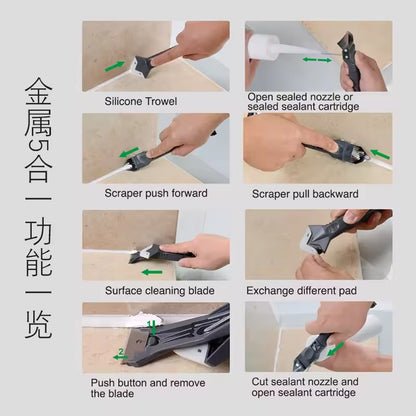 金属5合一功能一览

Silicone Trowel

Open sealed nozzle or sealed sealant cartridge

Scraper push forward

Scraper pull backward

Surface cleaning blade

Exchange different pad

1

2

Push button and remove the blade

Cut sealant nozzle and open sealant cartridge